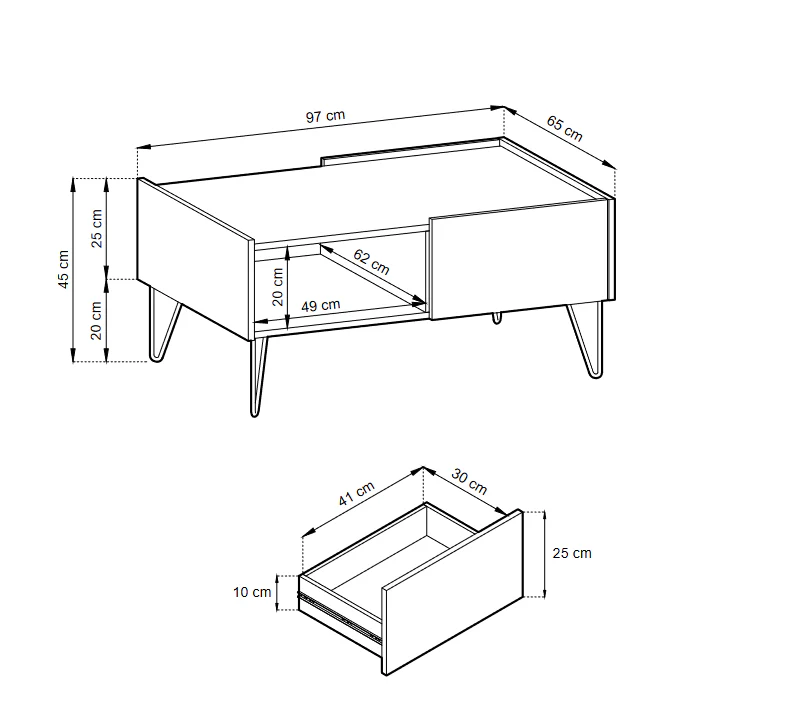 97 cm
65 cm
45 cm
25 cm
20 cm
62 cm
20 cm
49 cm
41 cm
30 cm
25 cm
10 cm