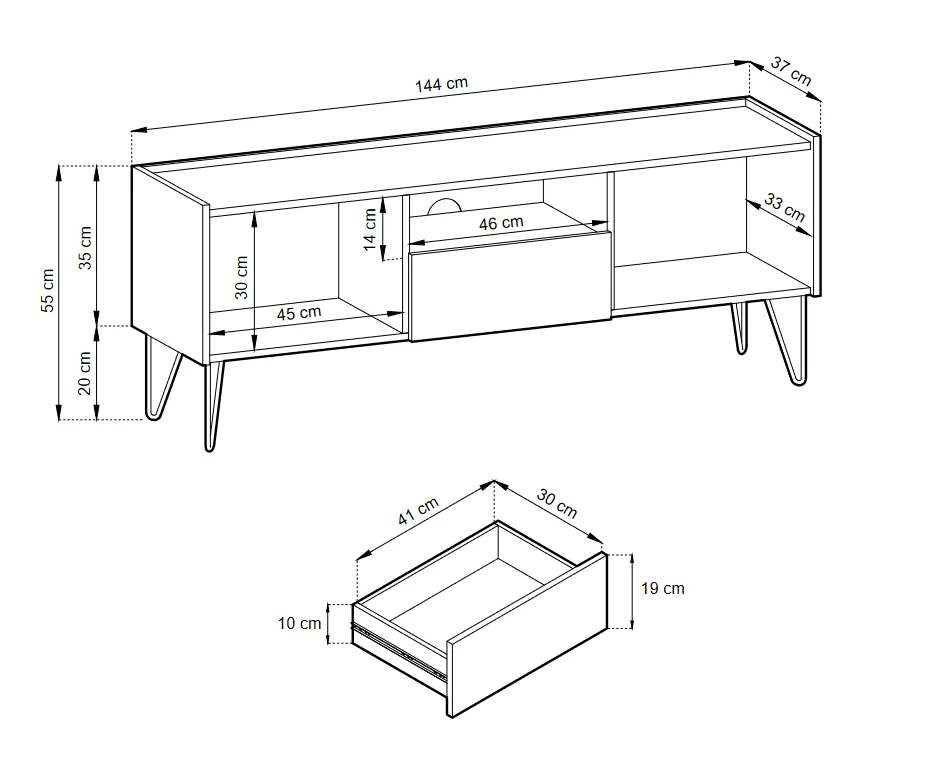 144 cm
37 cm
55 cm
35 cm
20 cm
30 cm
45 cm
14 cm
46 cm
33 cm
41 cm
30 cm
19 cm
10 cm